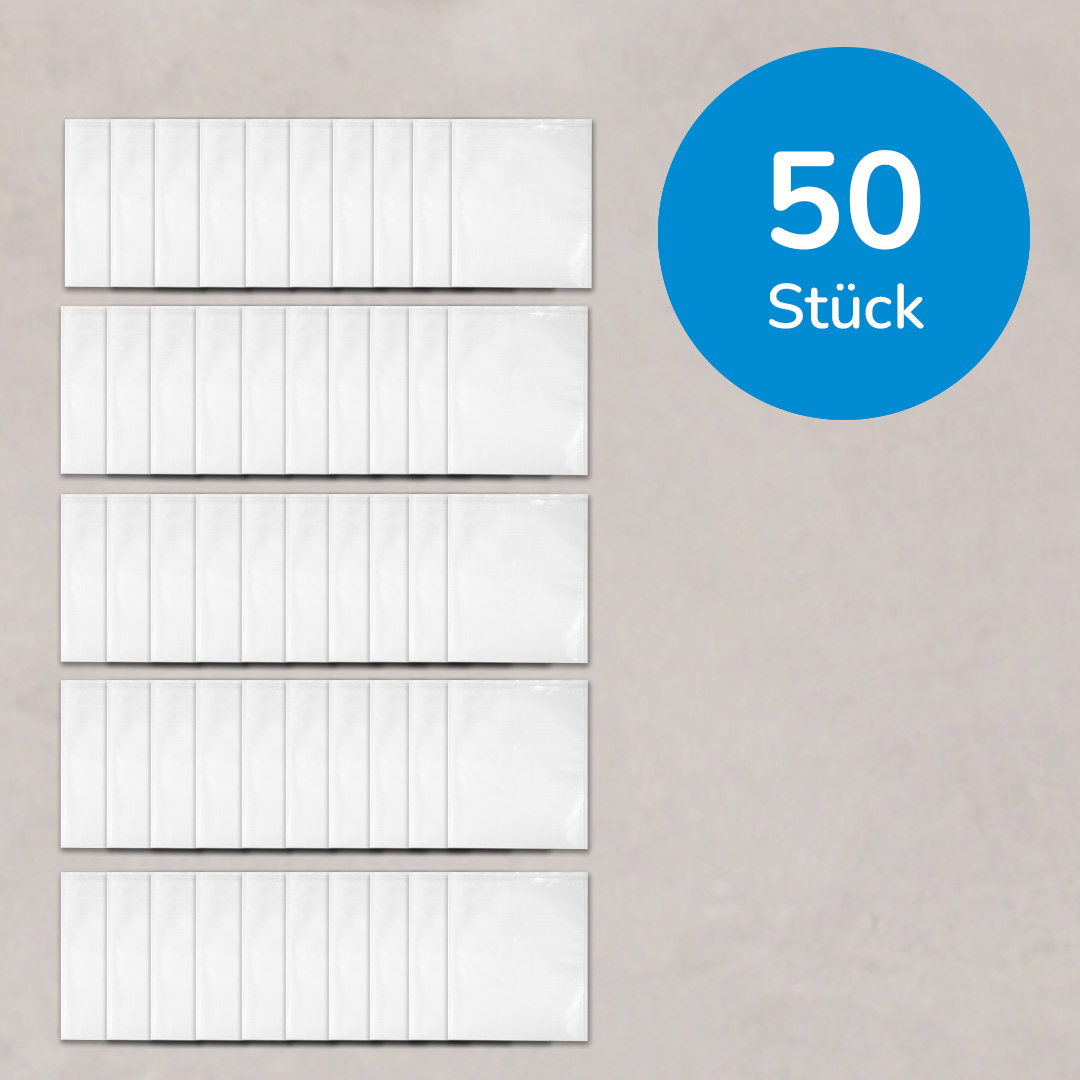 50
Stück